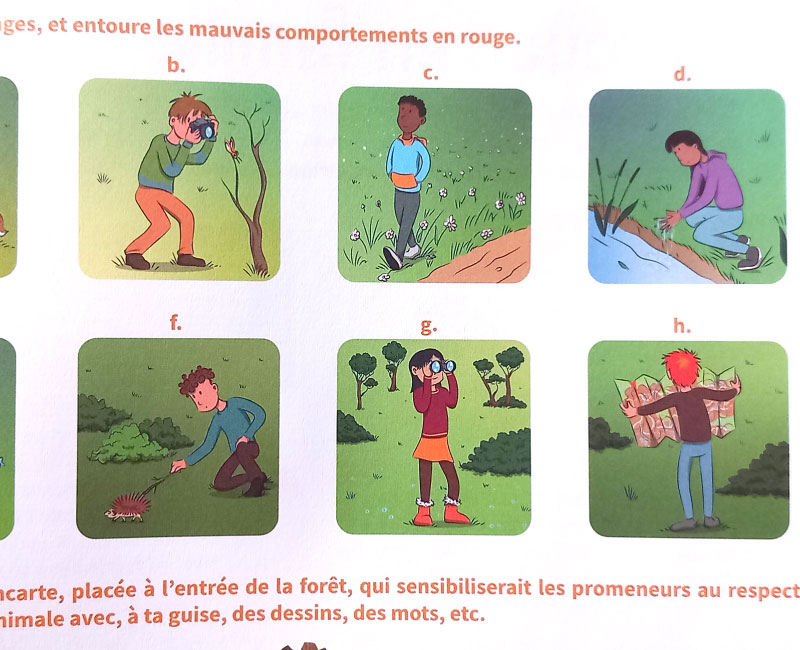 ges, et entoure les mauvais comportements en rouge.

b.

c.

d.

f.

g.

h.

ncarte, placée à l'entrée de la forêt, qui sensibiliserait les promeneurs au respect nimale avec, à ta guise, des dessins, des mots, etc.